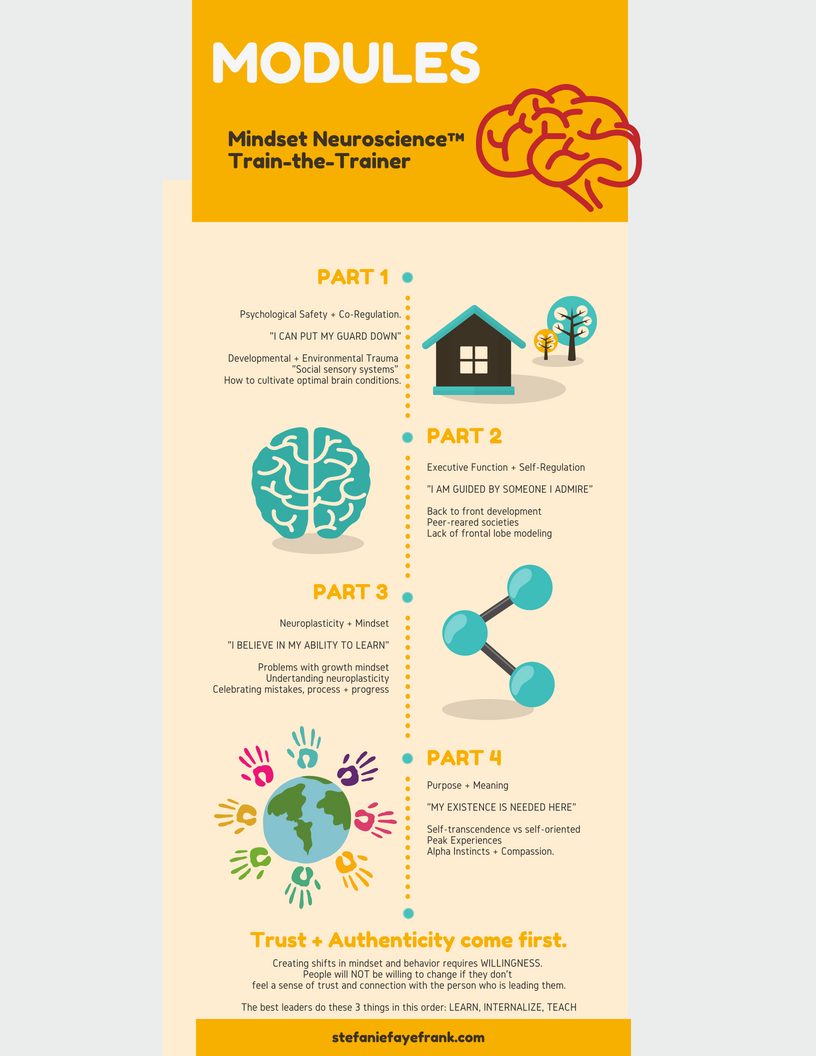 MODULES

Mindset Neuroscience™ Train-the-Trainer

PART 1

Psychological Safety + Co-Regulation.

"I CAN PUT MY GUARD DOWN"

Developmental + Environmental Trauma
"Social sensory systems"
How to cultivate optimal brain conditions.

PART 2

Executive Function + Self-Regulation

"I AM GUIDED BY SOMEONE I ADMIRE"

Back to front development
Peer-reared societies
Lack of frontal lobe modeling

PART 3

Neuroplasticity + Mindset

"I BELIEVE IN MY ABILITY TO LEARN"

Problems with growth mindset
Undertanding neuroplasticity
Celebrating mistakes, process + progress

PART 4

Purpose + Meaning

"MY EXISTENCE IS NEEDED HERE"

Self-transcendence vs self-oriented
Peak Experiences
Alpha Instincts + Compassion.

Trust + Authenticity come first.

Creating shifts in mindset and behavior requires WILLINGNESS. People will NOT be willing to change if they don't feel a sense of trust and connection with the person who is leading them.

The best leaders do these 3 things in this order: LEARN, INTERNALIZE, TEACH

stefaniefayefrank.com